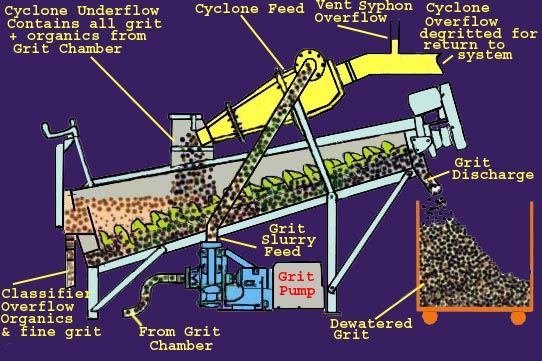 Cyclone Underflow
Contains all grit
+ organics from
Grit Chamber

Cyclone Feed

Vent Syphon
Overflow

Cyclone
Overflow
degritted for
return to
system

Grit
Discharge

Grit
Slurry
Feed

Grit
Pump

Classifier
Overflow
Organics
& fine grit

From Grit
Chamber

Dewatered
Grit